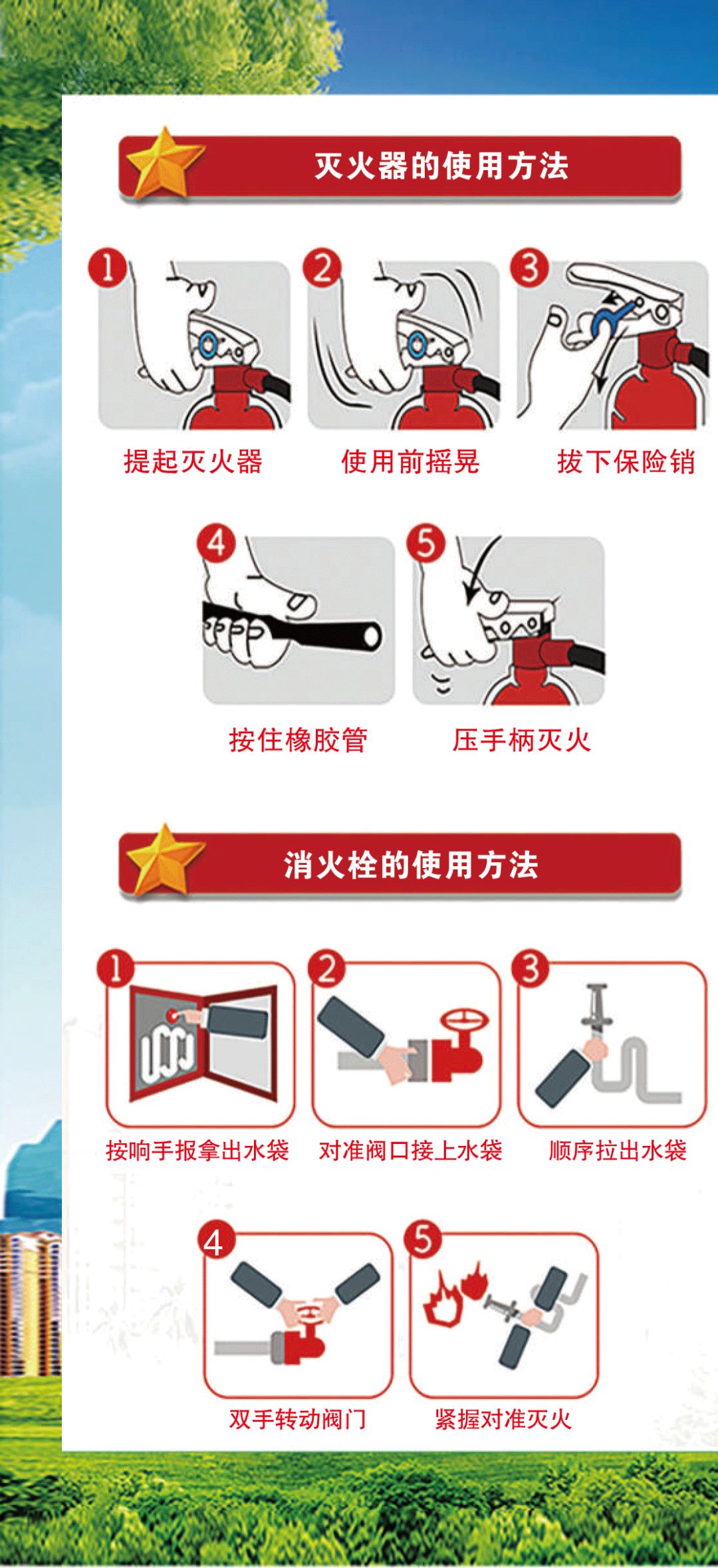 灭火器的使用方法

1
提起灭火器

2
使用前摇晃

3
拔下保险销

4
按住橡胶管

5
压手柄灭火

消火栓的使用方法

1
按响手报拿出水袋

2
对准阀口接上水袋

3
顺序拉出水袋

4
双手转动阀门

5
紧握对准灭火